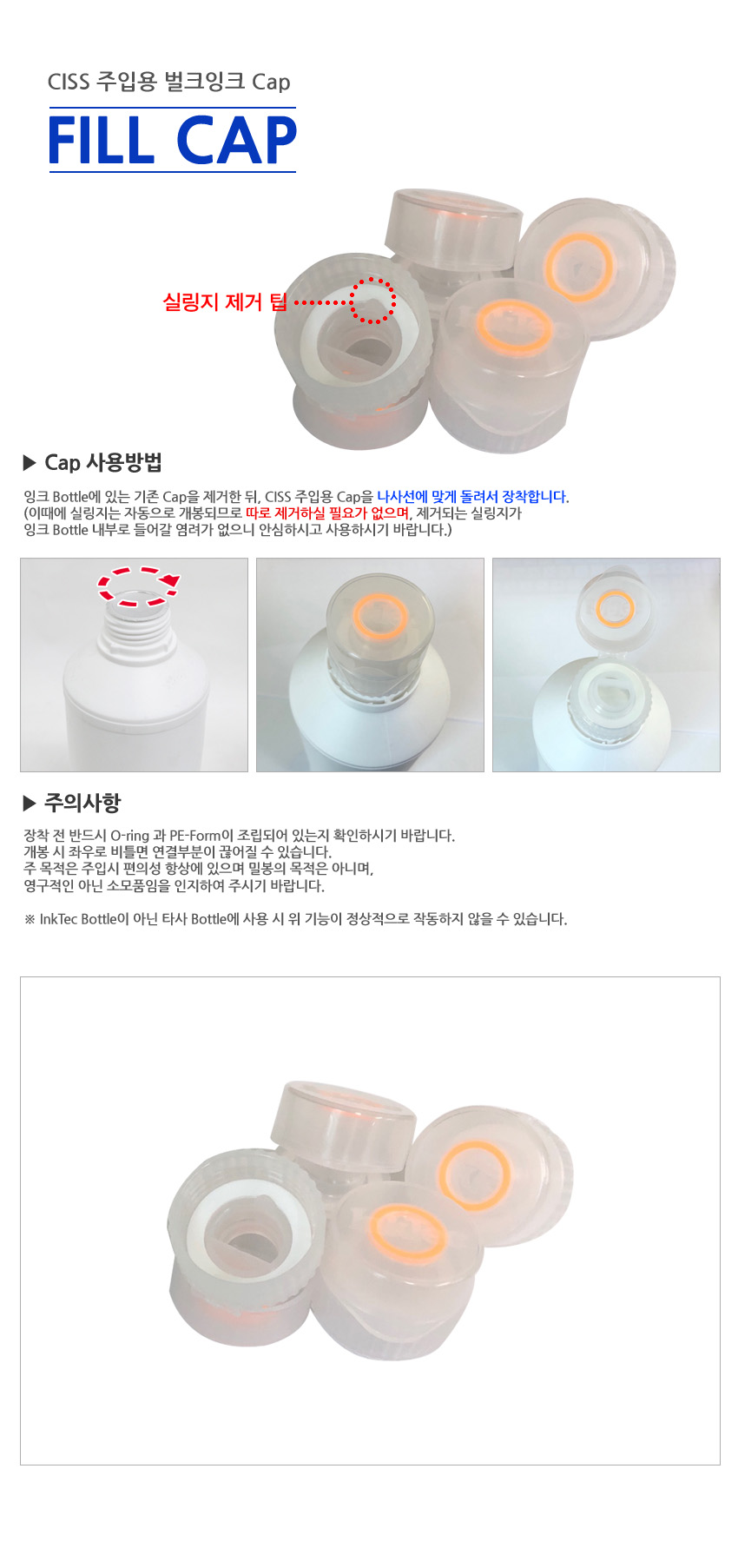 CISS 주입용 벌크잉크 Cap

FILL CAP

실링지 제거 팁

▶ Cap 사용방법

잉크 Bottle에 있는 기존 Cap을 제거한 뒤, CISS 주입용 Cap을 나사선에 맞게 돌려서 장착합니다.
(이때에 실링지는 자동으로 개봉되므로 따로 제거하실 필요가 없으며, 제거되는 실링지가
잉크 Bottle 내부로 들어갈 염려가 없으니 안심하시고 사용하시기 바랍니다.)

▶ 주의사항

장착 전 반드시 O-ring 과 PE-Form이 조립되어 있는지 확인하시기 바랍니다.
개봉 시 좌우로 비틀면 연결부분이 끊어질 수 있습니다.
주 목적은 주입시 편의성 향상에 있으며 밀봉의 목적은 아니며,
영구적인 아닌 소모품임을 인지하여 주시기 바랍니다.

※ InkTec Bottle이 아닌 타사 Bottle에 사용 시 위 기능이 정상적으로 작동하지 않을 수 있습니다.